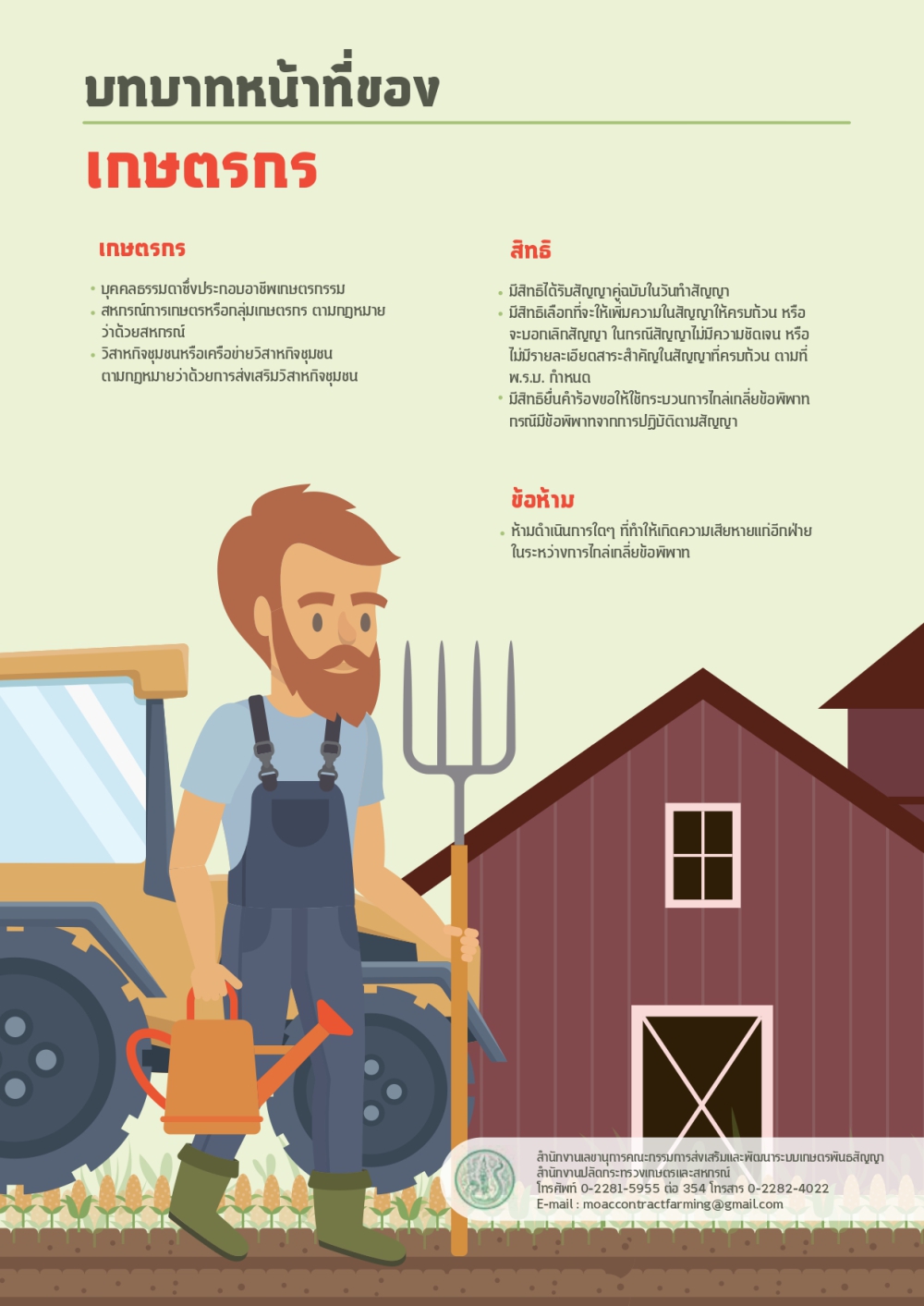 บทบาทหน้าที่ของ

เกษตรกร

เกษตรกร

• บุคคลธรรมดาซึ่งประกอบอาชีพเกษตรกรรม
• สหกรณ์การเกษตรหรือกลุ่มเกษตรกร ตามกฎหมายว่าด้วยสหกรณ์
• วิสาหกิจชุมชนหรือเครือข่ายวิสาหกิจชุมชน ตามกฎหมายว่าด้วยการส่งเสริมวิสาหกิจชุมชน

สิทธิ

• มีสิทธิได้รับสัญญาคู่ฉบับในวันทำสัญญา
• มีสิทธิเลือกที่จะให้เพิ่มความในสัญญาให้ครบถ้วน หรือจะบอกเลิกสัญญา ในกรณีสัญญาไม่มีความชัดเจน หรือไม่มีรายละเอียดสาระสำคัญในสัญญาที่ครบถ้วน ตามที่ พ.ร.บ. กำหนด
• มีสิทธิยื่นคำร้องขอให้ใช้กระบวนการไกล่เกลี่ยข้อพิพาท กรณีมีข้อพิพาทจากการปฏิบัติตามสัญญา

ข้อห้าม

• ห้ามดำเนินการใดๆ ที่ทำให้เกิดความเสียหายแก่อีกฝ่าย ในระหว่างการไกล่เกลี่ยข้อพิพาท

สำนักงานเลขานุการคณะกรรมการส่งเสริมและพัฒนาระบบเกษตรพันธสัญญา
สำนักงานปลัดกระทรวงเกษตรและสหกรณ์
โทรศัพท์ 0-2281-5955 ต่อ 354 โทรสาร 0-2282-4022
E-mail : moaccontractfarming@gmail.com