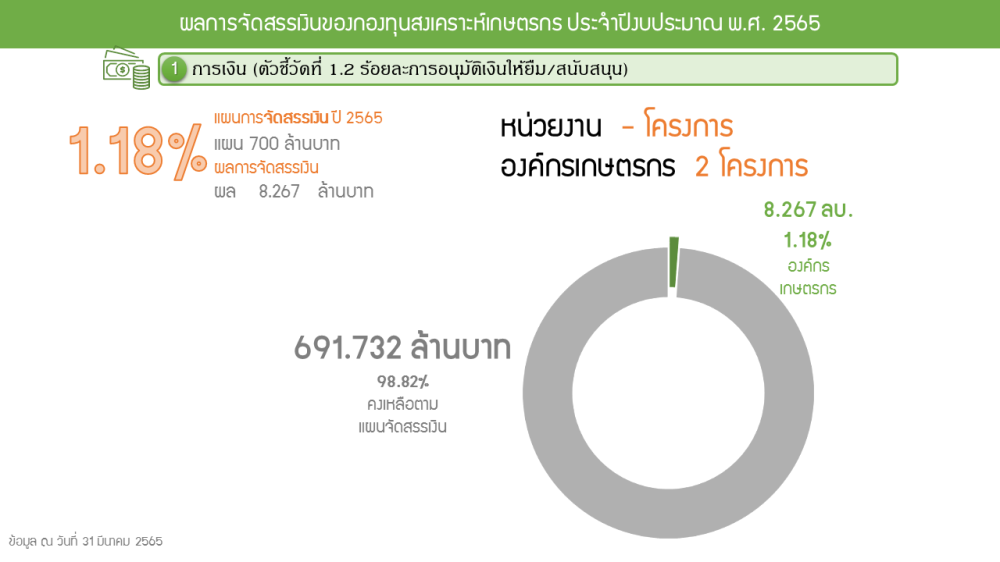 ผลการจัดสรรเงินของกองทุนสงเคราะห์เกษตรกร ประจำปีงบประมาณ พ.ศ. 2565

1 การเงิน (ตัวชี้วัดที่ 1.2 ร้อยละการอนุมัติเงินให้ยืม/สนับสนุน)

1.18%

แผนการจัดสรรเงิน ปี 2565
แผน 700 ล้านบาท
ผลการจัดสรรเงิน
ผล 8.267 ล้านบาท

หน่วยงาน - โครงการ
องค์กรเกษตรกร 2 โครงการ

8.267 ลบ.
1.18%
องค์กร
เกษตรกร

691.732 ล้านบาท
98.82%
คงเหลือตาม
แผนจัดสรรเงิน

ข้อมูล ณ วันที่ 31 มีนาคม 2565