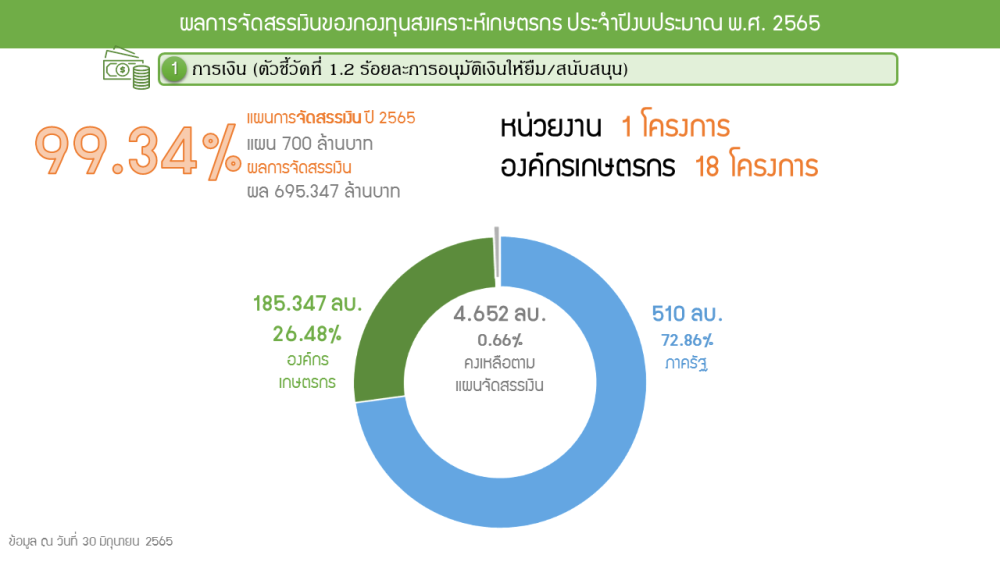 ผลการจัดสรรเงินของกองทุนสงเคราะห์เกษตรกร ประจำปีงบประมาณ พ.ศ. 2565

1 การเงิน (ตัวชี้วัดที่ 1.2 ร้อยละการอนุมัติเงินให้ยืม/สนับสนุน)

99.34%

แผนการจัดสรรเงิน ปี 2565
แผน 700 ล้านบาท
ผลการจัดสรรเงิน
ผล 695.347 ล้านบาท

หน่วยงาน 1 โครงการ
องค์กรเกษตรกร 18 โครงการ

185.347 ลบ.
26.48%
องค์กร
เกษตรกร

4.652 ลบ.
0.66%
คงเหลือตาม
แผนจัดสรรเงิน

510 ลบ.
72.86%
ภาครัฐ

ข้อมูล ณ วันที่ 30 มิถุนายน 2565