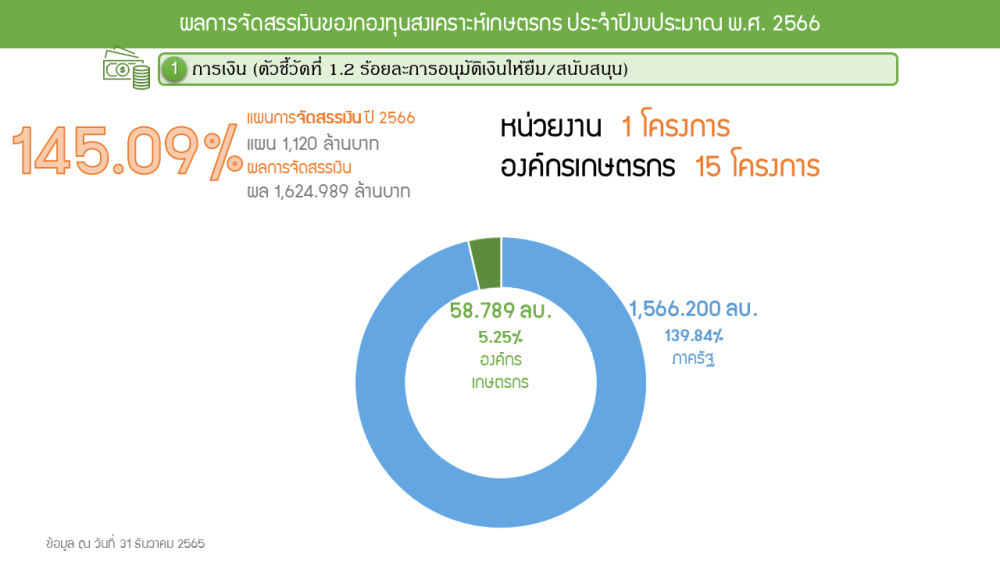 ผลการจัดสรรเงินของกองทุนสงเคราะห์เกษตรกร ประจำปีงบประมาณ พ.ศ. 2566

1 การเงิน (ตัวชี้วัดที่ 1.2 ร้อยละการอนุมัติเงินให้ยืม/สนับสนุน)

145.09%

แผนการจัดสรรเงิน ปี 2566
แผน 1,120 ล้านบาท
ผลการจัดสรรเงิน
ผล 1,624.989 ล้านบาท

หน่วยงาน 1 โครงการ
องค์กรเกษตรกร 15 โครงการ

58.789 ลบ.
5.25%
องค์กร
เกษตรกร

1,566.200 ลบ.
139.84%
ภาครัฐ

ข้อมูล ณ วันที่ 31 ธันวาคม 2565