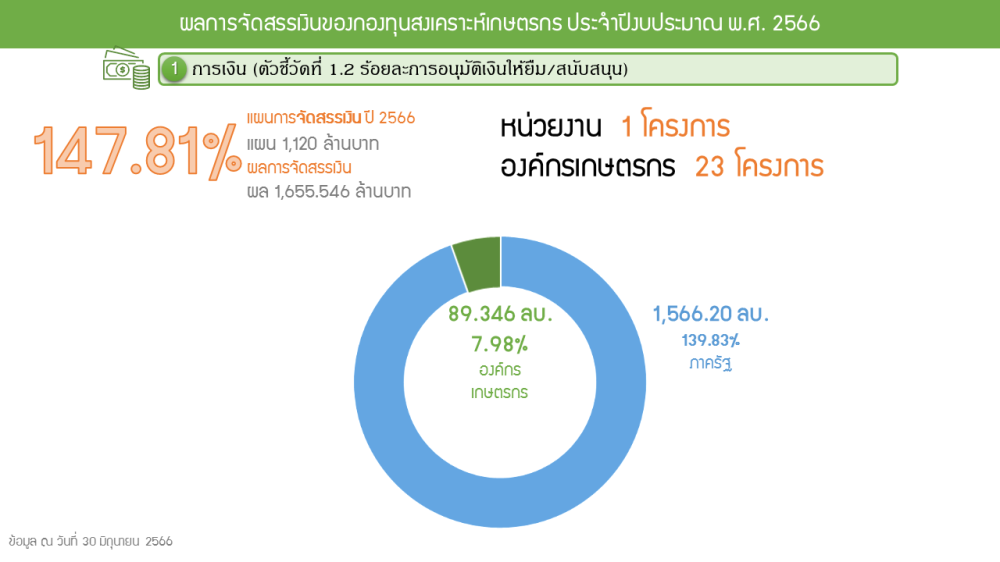 ผลการจัดสรรเงินของกองทุนสงเคราะห์เกษตรกร ประจำปีงบประมาณ พ.ศ. 2566

1 การเงิน (ตัวชี้วัดที่ 1.2 ร้อยละการอนุมัติเงินให้ยืม/สนับสนุน)

147.81%

แผนการจัดสรรเงิน ปี 2566
แผน 1,120 ล้านบาท
ผลการจัดสรรเงิน
ผล 1,655.546 ล้านบาท

หน่วยงาน 1 โครงการ
องค์กรเกษตรกร 23 โครงการ

89.346 ลบ.
7.98%
องค์กร
เกษตรกร

1,566.20 ลบ.
139.83%
ภาครัฐ

ข้อมูล ณ วันที่ 30 มิถุนายน 2566