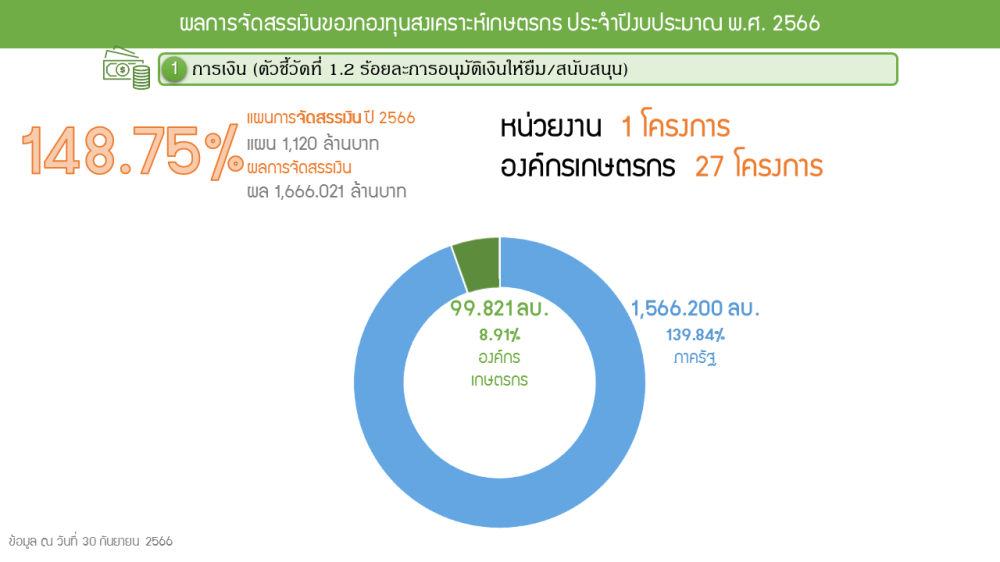 ผลการจัดสรรเงินของกองทุนสงเคราะห์เกษตรกร ประจำปีงบประมาณ พ.ศ. 2566

1 การเงิน (ตัวชี้วัดที่ 1.2 ร้อยละการอนุมัติเงินให้ยืม/สนับสนุน)

148.75%

แผนการจัดสรรเงิน ปี 2566
แผน 1,120 ล้านบาท
ผลการจัดสรรเงิน
ผล 1,666.021 ล้านบาท

หน่วยงาน 1 โครงการ
องค์กรเกษตรกร 27 โครงการ

99.821 ลบ.
8.91%
องค์กร
เกษตรกร

1,566.200 ลบ.
139.84%
ภาครัฐ

ข้อมูล ณ วันที่ 30 กันยายน 2566