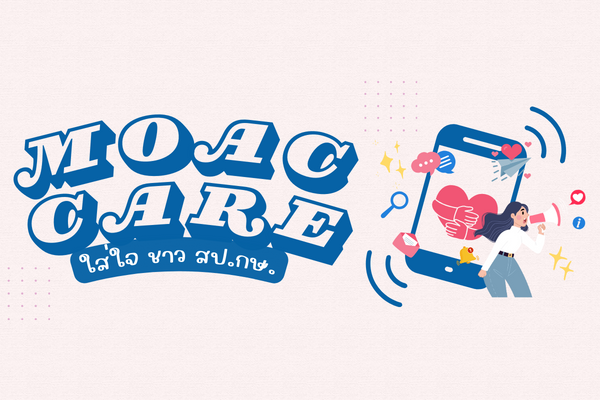 MOAC
CARE
ใส่ใจ ชาว สป.กษ.