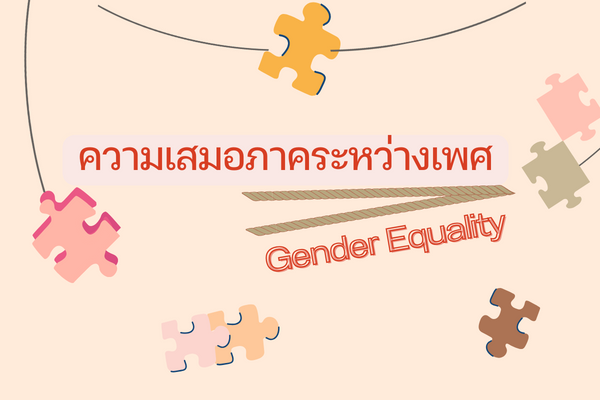 ความเสมอภาคระหว่างเพศ

Gender Equality