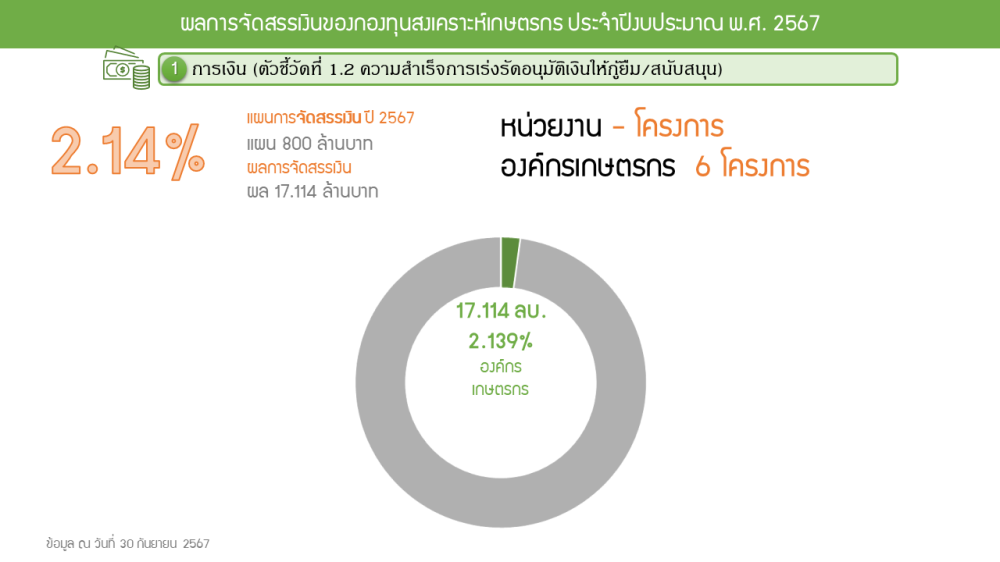 ผลการจัดสรรเงินของกองทุนสงเคราะห์เกษตรกร ประจำปีงบประมาณ พ.ศ. 2567

1 การเงิน (ตัวชี้วัดที่ 1.2 ความสำเร็จการเร่งรัดอนุมัติเงินให้กู้ยืม/สนับสนุน)

2.14%

แผนการจัดสรรเงิน ปี 2567
แผน 800 ล้านบาท
ผลการจัดสรรเงิน
ผล 17.114 ล้านบาท

หน่วยงาน - โครงการ
องค์กรเกษตรกร 6 โครงการ

17.114 ลบ.
2.139%
องค์กร
เกษตรกร

ข้อมูล ณ วันที่ 30 กันยายน 2567