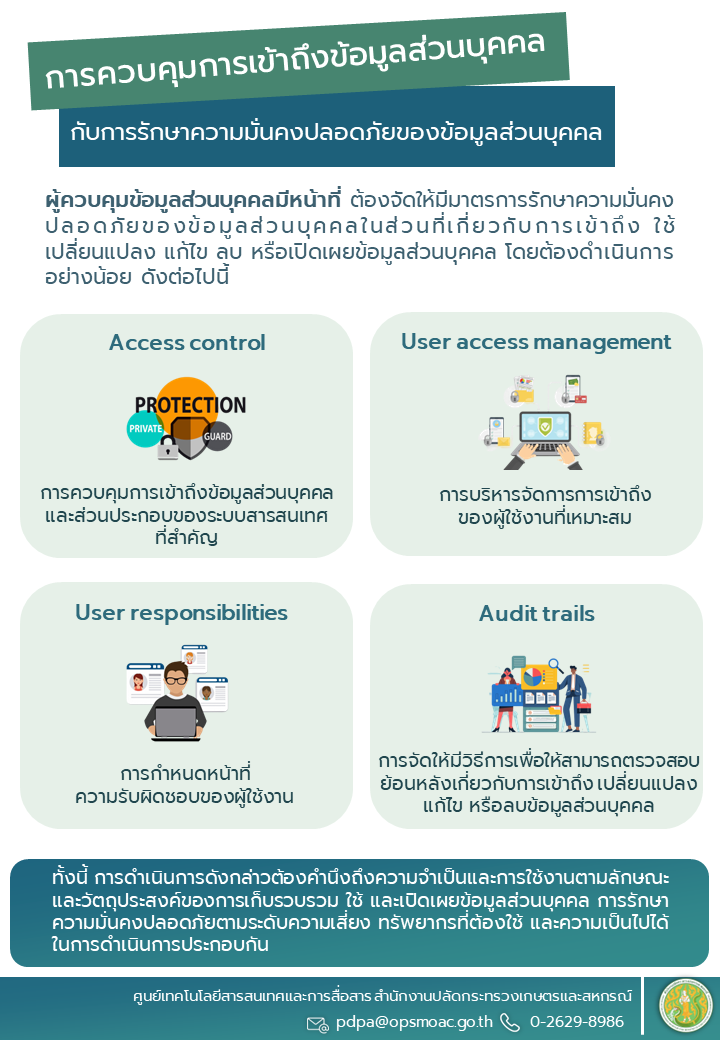 การควบคุมการเข้าถึงข้อมูลส่วนบุคคล

กับการรักษาความมั่นคงปลอดภัยของข้อมูลส่วนบุคคล

ผู้ควบคุมข้อมูลส่วนบุคคลมีหน้าที่ ต้องจัดให้มีมาตรการรักษาความมั่นคงปลอดภัยของข้อมูลส่วนบุคคลในส่วนที่เกี่ยวกับการเข้าถึง ใช้ เปลี่ยนแปลง แก้ไข ลบ หรือเปิดเผยข้อมูลส่วนบุคคล โดยต้องดำเนินการอย่างน้อย ดังต่อไปนี้

Access control

PROTECTION
PRIVATE
GUARD

การควบคุมการเข้าถึงข้อมูลส่วนบุคคลและส่วนประกอบของระบบสารสนเทศที่สำคัญ

User access management

การบริหารจัดการการเข้าถึงของผู้ใช้งานที่เหมาะสม

User responsibilities

การกำหนดหน้าที่ความรับผิดชอบของผู้ใช้งาน

Audit trails

การจัดให้มีวิธีการเพื่อให้สามารถตรวจสอบย้อนหลังเกี่ยวกับการเข้าถึง เปลี่ยนแปลง แก้ไข หรือลบข้อมูลส่วนบุคคล

ทั้งนี้ การดำเนินการดังกล่าวต้องคำนึงถึงความจำเป็นและการใช้งานตามลักษณะและวัตถุประสงค์ของการเก็บรวบรวม ใช้ และเปิดเผยข้อมูลส่วนบุคคล การรักษาความมั่นคงปลอดภัยตามระดับความเสี่ยง ทรัพยากรที่ต้องใช้ และความเป็นไปได้ในการดำเนินการประกอบกัน

ศูนย์เทคโนโลยีสารสนเทศและการสื่อสาร สำนักงานปลัดกระทรวงเกษตรและสหกรณ์

pdpa@opsmoac.go.th 0-2629-8986