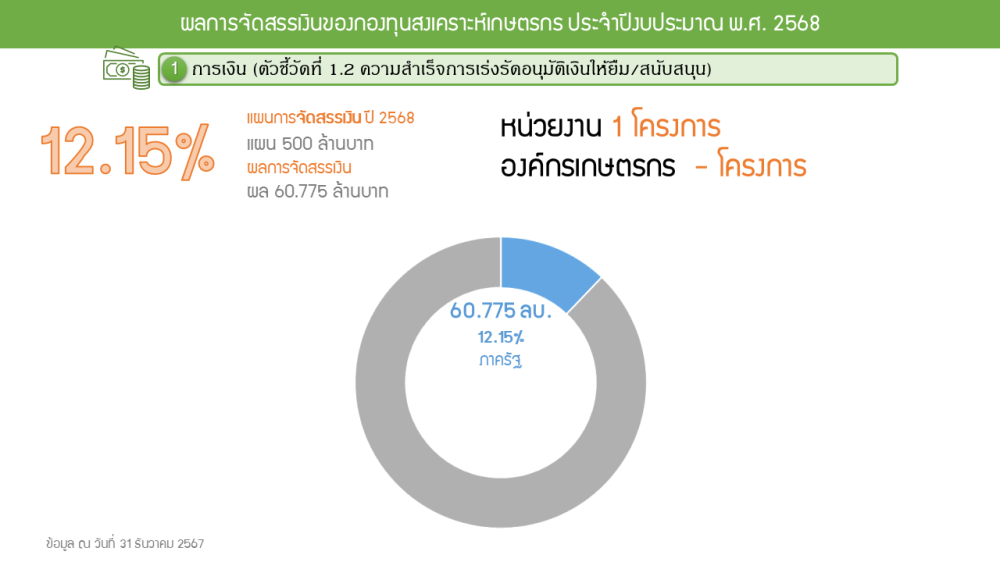 ผลการจัดสรรเงินของกองทุนสงเคราะห์เกษตรกร ประจำปีงบประมาณ พ.ศ. 2568

1 การเงิน (ตัวชี้วัดที่ 1.2 ความสำเร็จการเร่งรัดอนุมัติเงินให้ยืม/สนับสนุน)

12.15%

แผนการจัดสรรเงิน ปี 2568
แผน 500 ล้านบาท
ผลการจัดสรรเงิน
ผล 60.775 ล้านบาท

หน่วยงาน 1 โครงการ
องค์กรเกษตรกร - โครงการ

60.775 ลบ.
12.15%
ภาครัฐ

ข้อมูล ณ วันที่ 31 ธันวาคม 2567