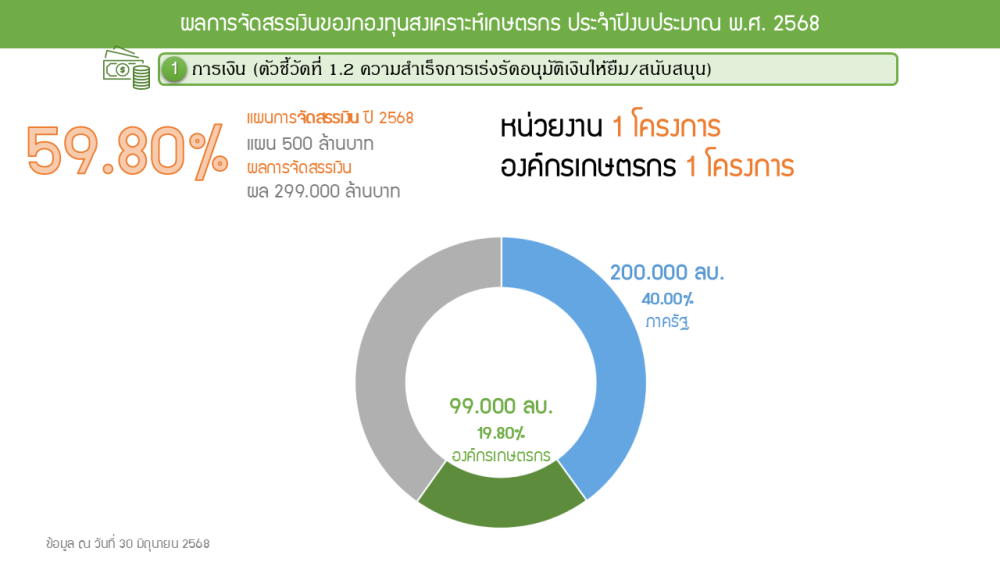 ผลการจัดสรรเงินของกองทุนสงเคราะห์เกษตรกร ประจำปีงบประมาณ พ.ศ. 2568

1 การเงิน (ตัวชี้วัดที่ 1.2 ความสำเร็จการเร่งรัดอนุมัติเงินให้ยืม/สนับสนุน)

59.80%

แผนการจัดสรรเงิน ปี 2568
แผน 500 ล้านบาท
ผลการจัดสรรเงิน
ผล 299.000 ล้านบาท

หน่วยงาน 1 โครงการ
องค์กรเกษตรกร 1 โครงการ

200.000 ลบ.
40.00%
ภาครัฐ

99.000 ลบ.
19.80%
องค์กรเกษตรกร

ข้อมูล ณ วันที่ 30 มิถุนายน 2568