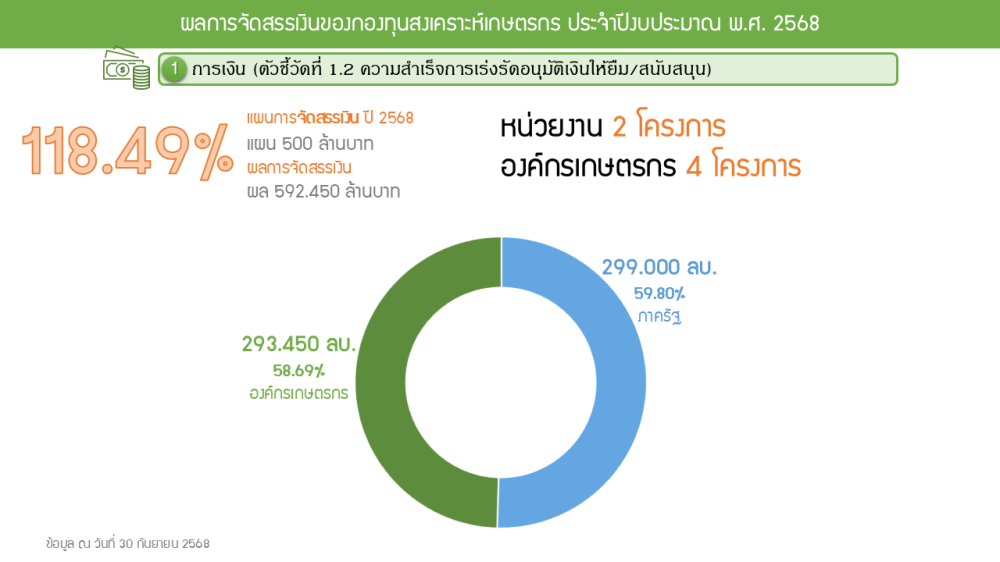 ผลการจัดสรรเงินของกองทุนสงเคราะห์เกษตรกร ประจำปีงบประมาณ พ.ศ. 2568

1 การเงิน (ตัวชี้วัดที่ 1.2 ความสำเร็จการเร่งรัดอนุมัติเงินให้ยืม/สนับสนุน)

118.49%

แผนการจัดสรรเงิน ปี 2568
แผน 500 ล้านบาท
ผลการจัดสรรเงิน
ผล 592.450 ล้านบาท

หน่วยงาน 2 โครงการ
องค์กรเกษตรกร 4 โครงการ

299.000 ลบ.
59.80%
ภาครัฐ

293.450 ลบ.
58.69%
องค์กรเกษตรกร

ข้อมูล ณ วันที่ 30 กันยายน 2568