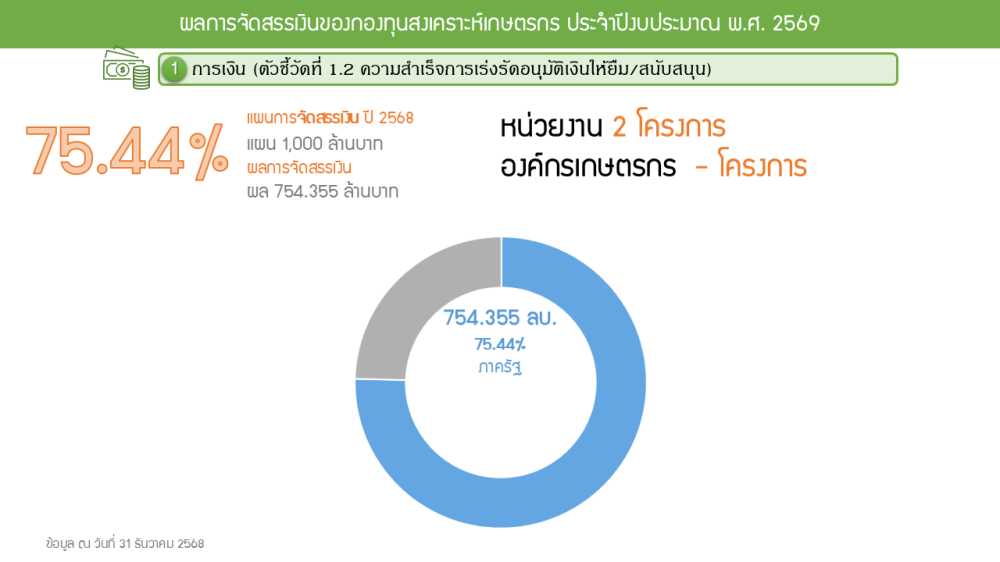 ผลการจัดสรรเงินของกองทุนสงเคราะห์เกษตรกร ประจำปีงบประมาณ พ.ศ. 2569

1 การเงิน (ตัวชี้วัดที่ 1.2 ความสำเร็จการเร่งรัดอนุมัติเงินให้ยืม/สนับสนุน)

75.44%

แผนการจัดสรรเงิน ปี 2568
แผน 1,000 ล้านบาท
ผลการจัดสรรเงิน
ผล 754.355 ล้านบาท

หน่วยงาน 2 โครงการ
องค์กรเกษตรกร - โครงการ

754.355 ลบ.
75.44%
ภาครัฐ

ข้อมูล ณ วันที่ 31 ธันวาคม 2568