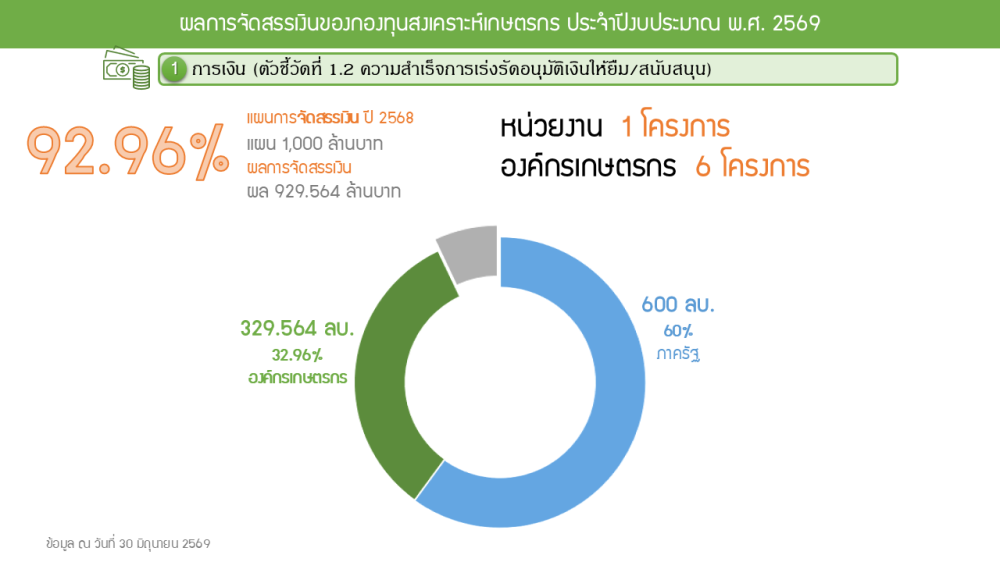 ผลการจัดสรรเงินของกองทุนสงเคราะห์เกษตรกร ประจำปีงบประมาณ พ.ศ. 2569

1 การเงิน (ตัวชี้วัดที่ 1.2 ความสำเร็จการเร่งรัดอนุมัติเงินให้ยืม/สนับสนุน)

92.96%

แผนการจัดสรรเงิน ปี 2568
แผน 1,000 ล้านบาท
ผลการจัดสรรเงิน
ผล 929.564 ล้านบาท

หน่วยงาน 1 โครงการ
องค์กรเกษตรกร 6 โครงการ

329.564 ลบ.
32.96%
องค์กรเกษตรกร

600 ลบ.
60%
ภาครัฐ

ข้อมูล ณ วันที่ 30 มิถุนายน 2569